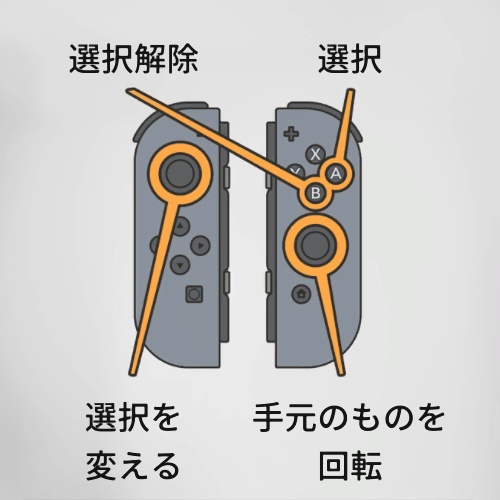 選択解除

選択

X
Y
A
B

選択を変える

手元のものを回転